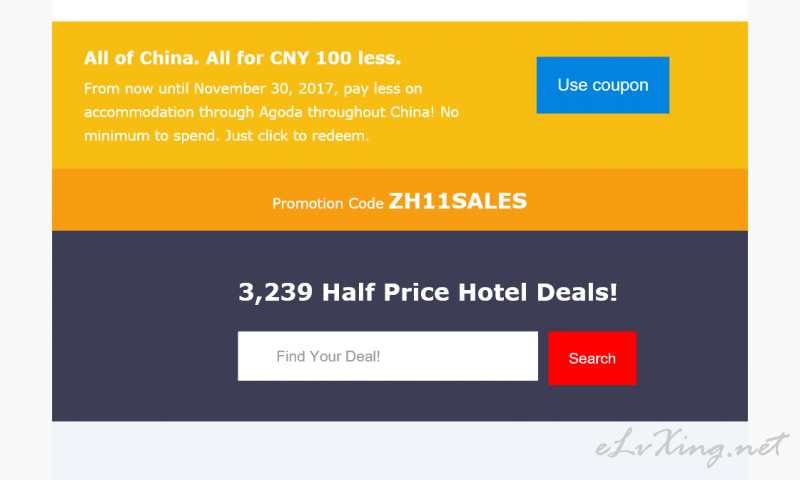 All of China. All for CNY 100 less.

From now until November 30, 2017, pay less on accommodation through Agoda throughout China! No minimum to spend. Just click to redeem.

Use coupon

Promotion Code ZH11SALES

3,239 Half Price Hotel Deals!

Find Your Deal!

Search

eLvXing.net